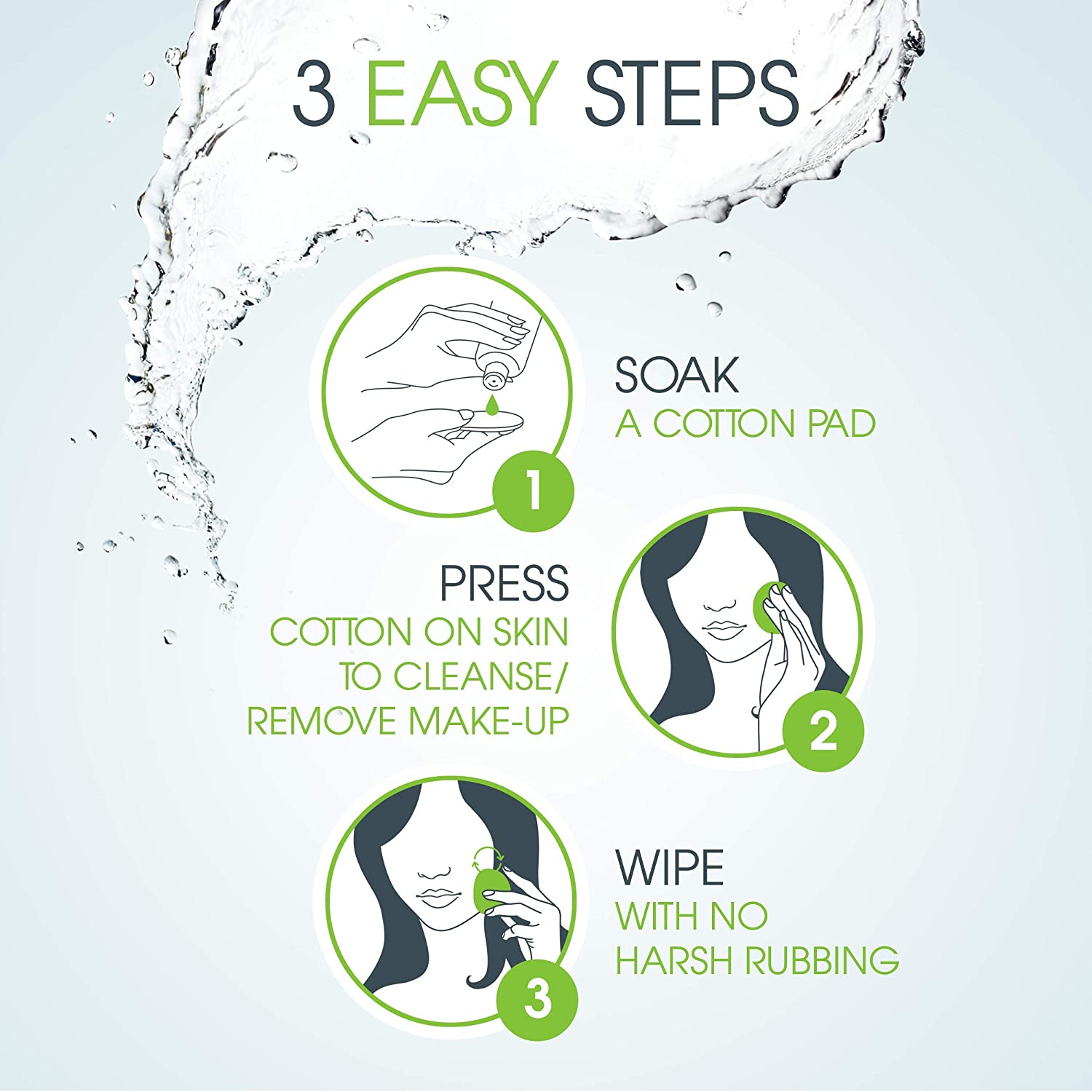 3 EASY STEPS

1

SOAK
A COTTON PAD

PRESS
COTTON ON SKIN TO CLEANSE/ REMOVE MAKE-UP

2

3

WIPE
WITH NO HARSH RUBBING